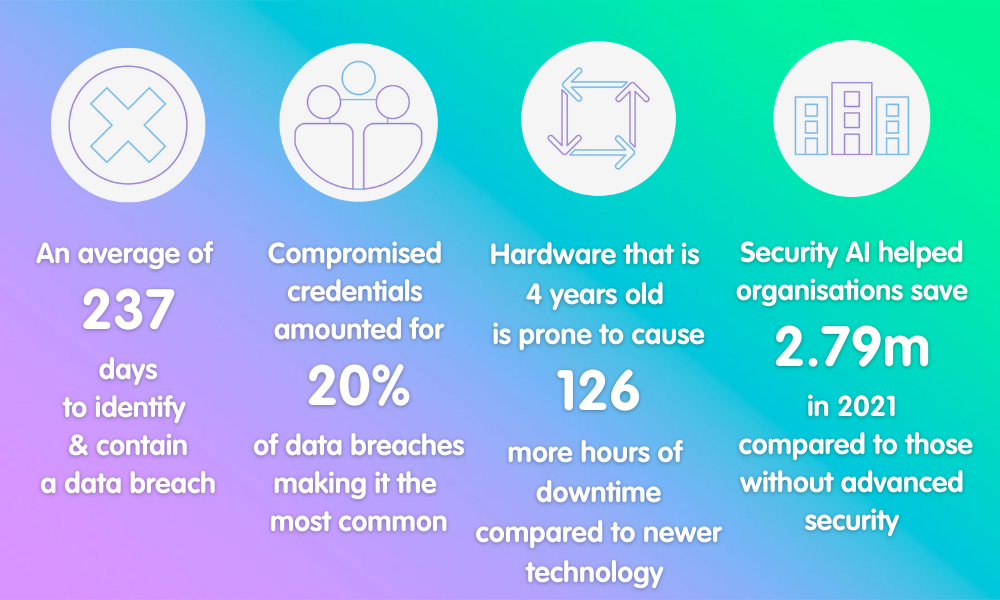 An average of
237
days to identify & contain a data breach

Compromised credentials amounted for
20%
of data breaches making it the most common

Hardware that is 4 years old is prone to cause
126
more hours of downtime compared to newer technology

Security AI helped organisations save
2.79m
in 2021 compared to those without advanced security